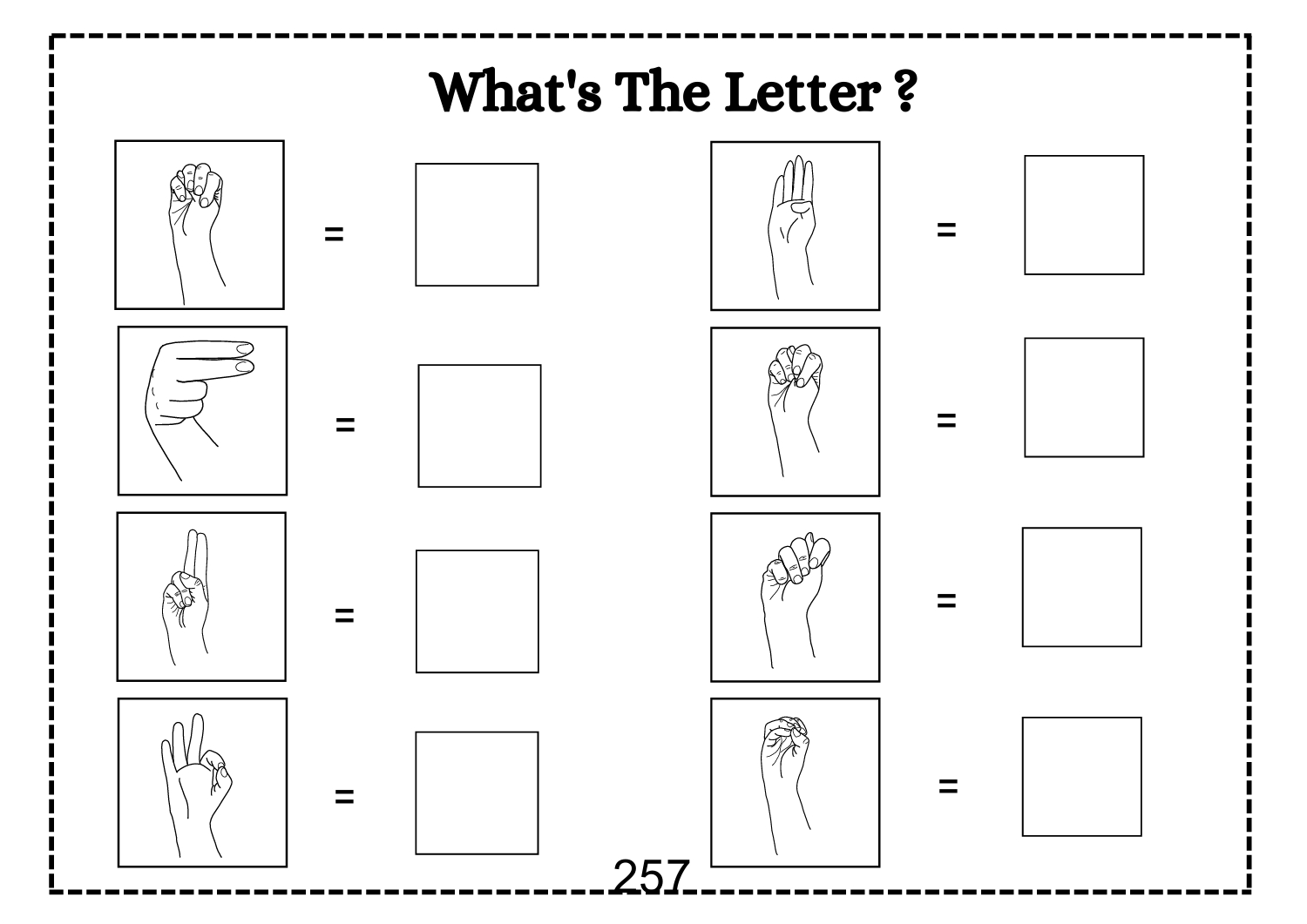 What's The Letter ?

=

=

=

=

=

=

=

=

257