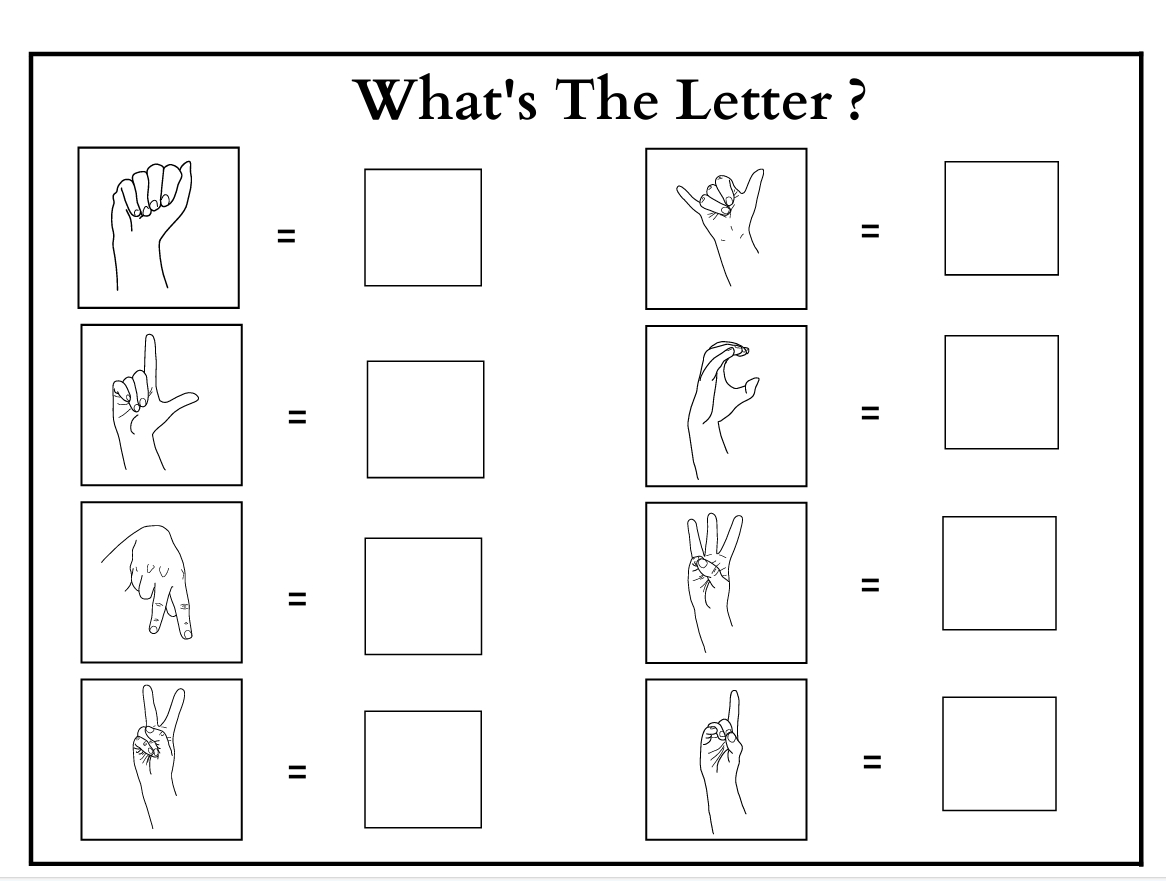 What's The Letter ?

=

=

=

=

=

=

=

=