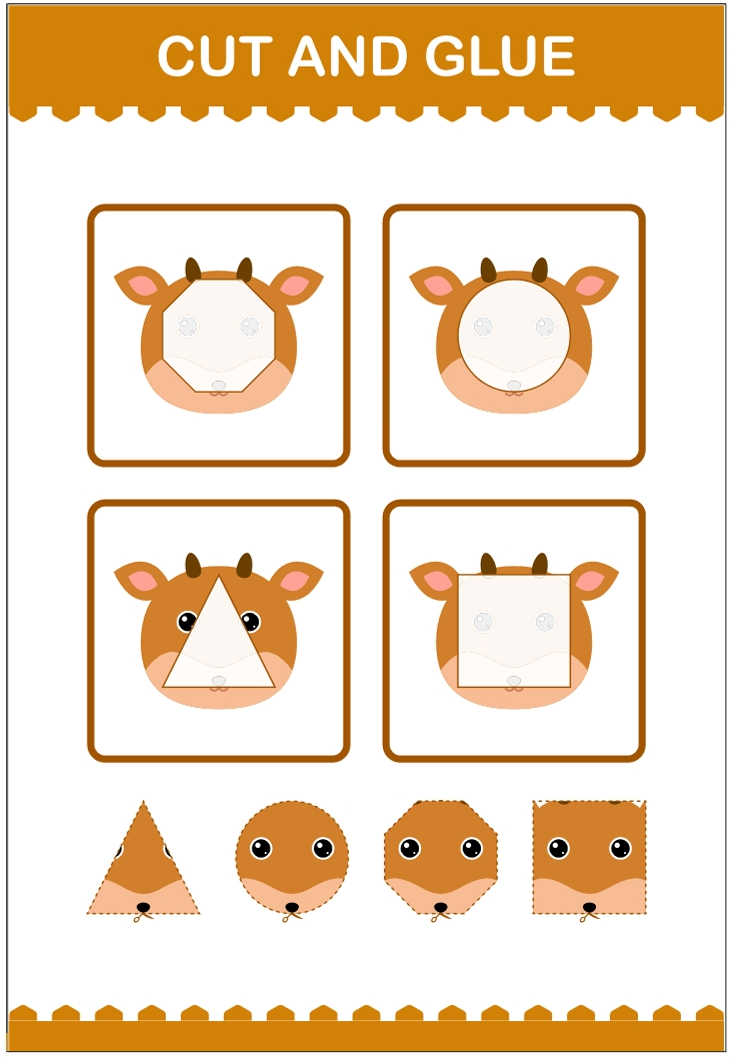 CUT AND GLUE