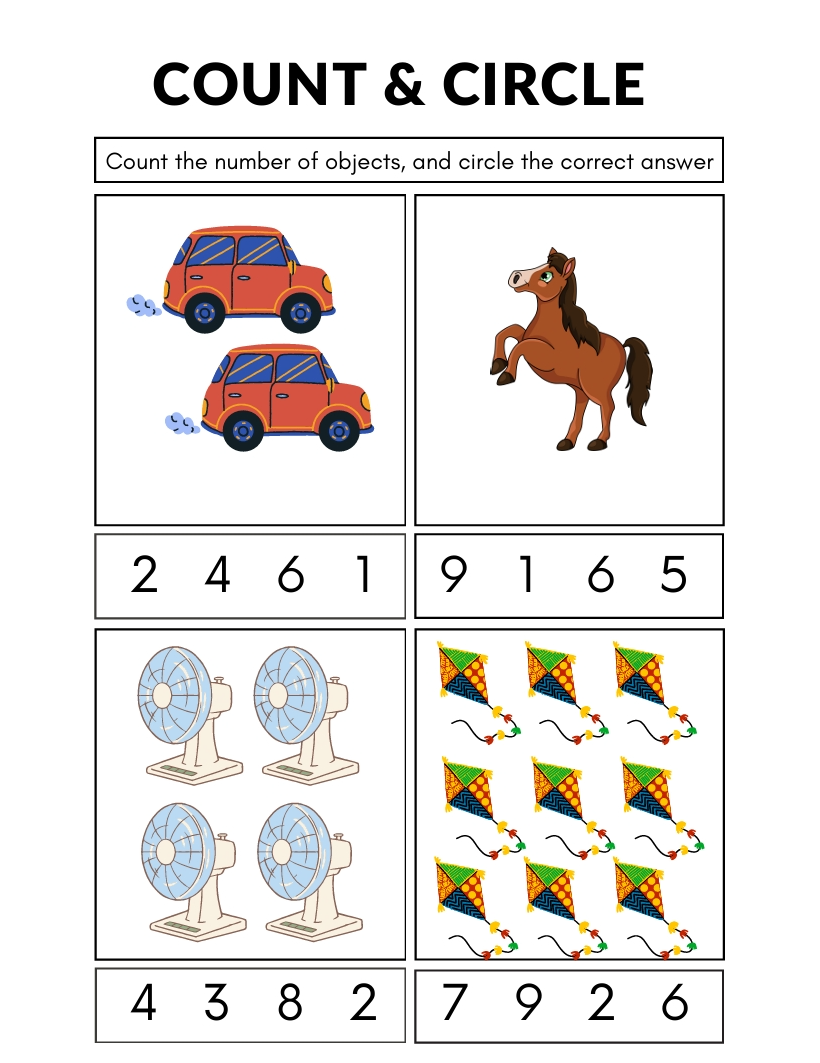 COUNT & CIRCLE

Count the number of objects, and circle the correct answer

2 4 6 1

9 1 6 5

4 3 8 2

7 9 2 6