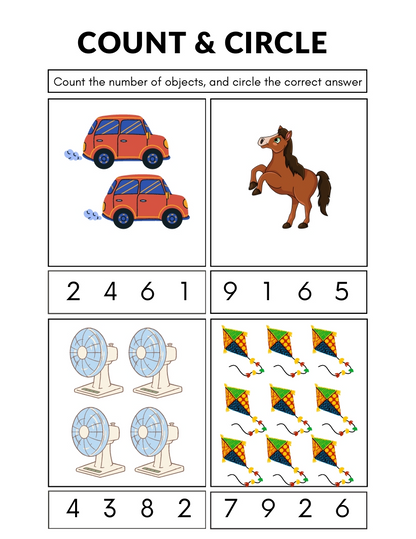 COUNT & CIRCLE

Count the number of objects, and circle the correct answer

2 4 6 1

9 1 6 5

4 3 8 2

7 9 2 6