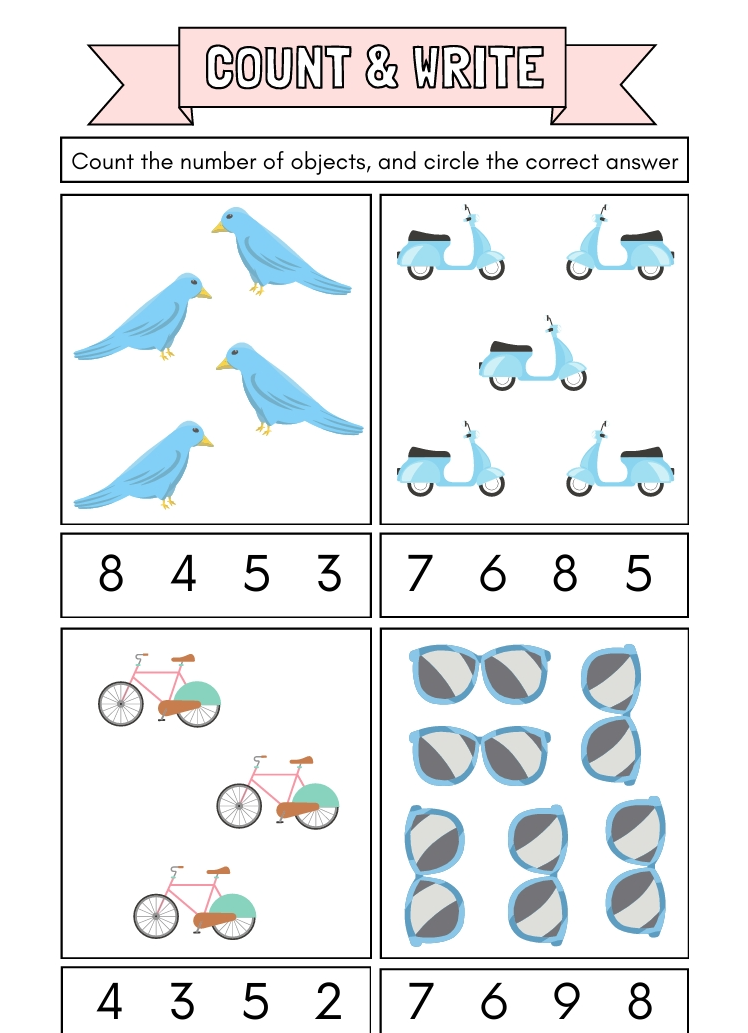 COUNT & WRITE

Count the number of objects, and circle the correct answer

8 4 5 3

7 6 8 5

4 3 5 2

7 6 9 8