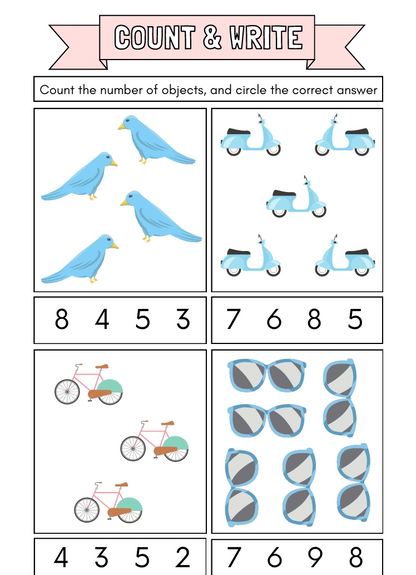 COUNT & WRITE

Count the number of objects, and circle the correct answer

8 4 5 3

7 6 8 5

4 3 5 2

7 6 9 8