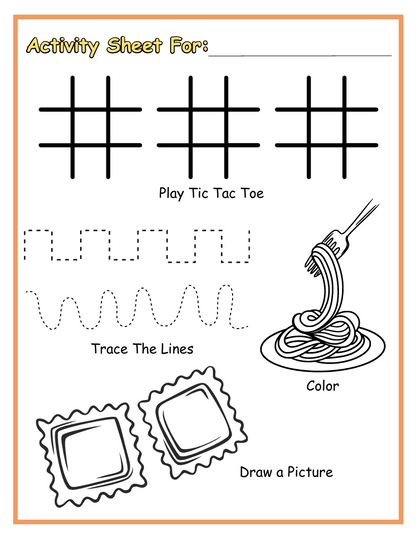 Activity Sheet For:

Play Tic Tac Toe

Trace The Lines

Color

Draw a Picture