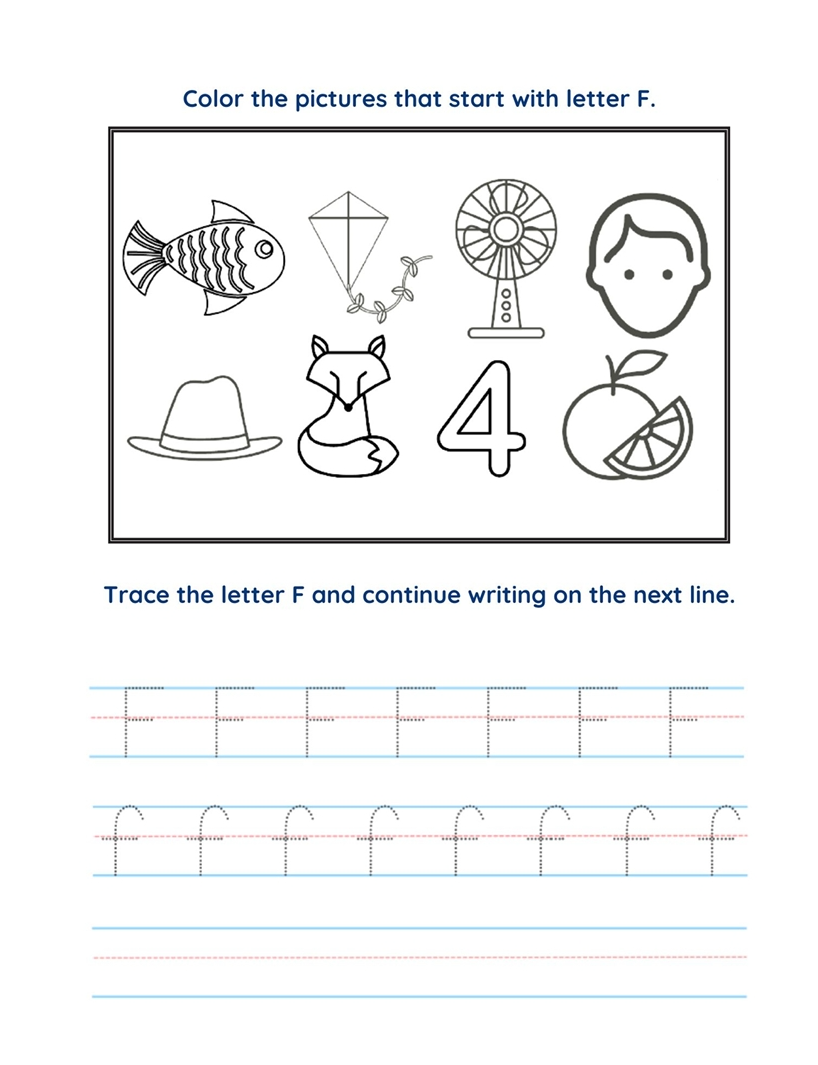 Color the pictures that start with letter F.

4

Trace the letter F and continue writing on the next line.

F F F F F F F

f f f f f f f f