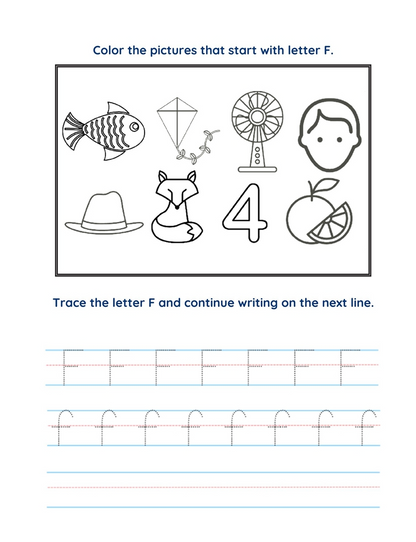 Color the pictures that start with letter F.

4

Trace the letter F and continue writing on the next line.

F F F F F F F

f f f f f f f f